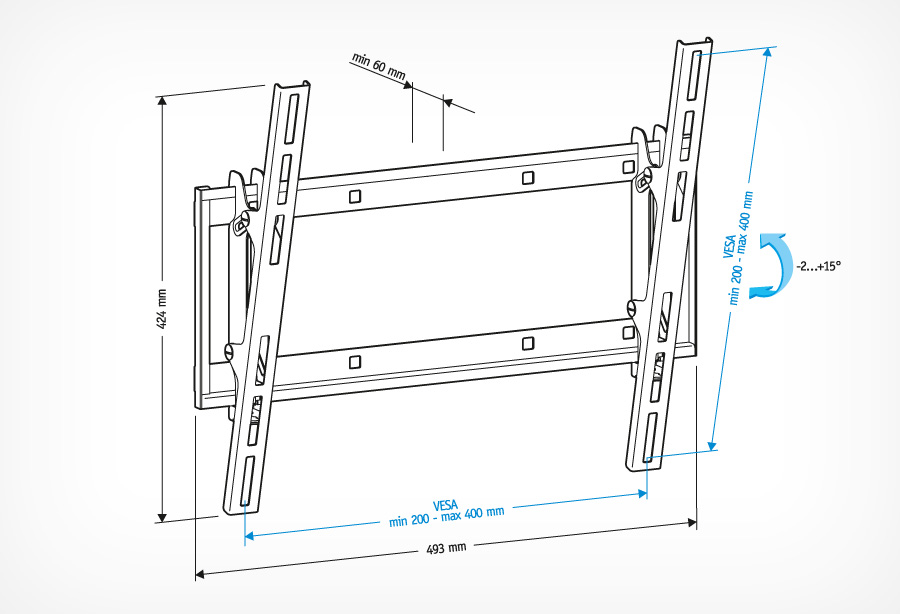 min 60 mm

424 mm

VESA
min 200 - max 400 mm

-2...+15°

VESA
min 200 - max 400 mm

493 mm