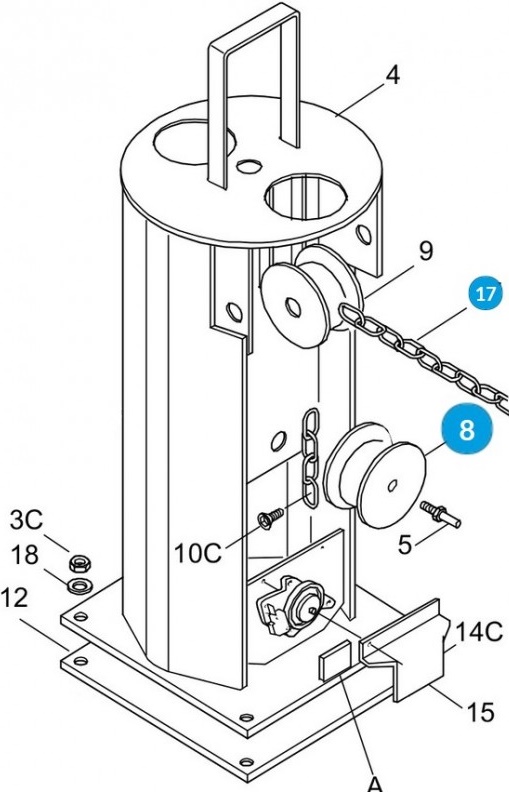 4
9
17
8
3C
18
12
10C
5
14C
15
A